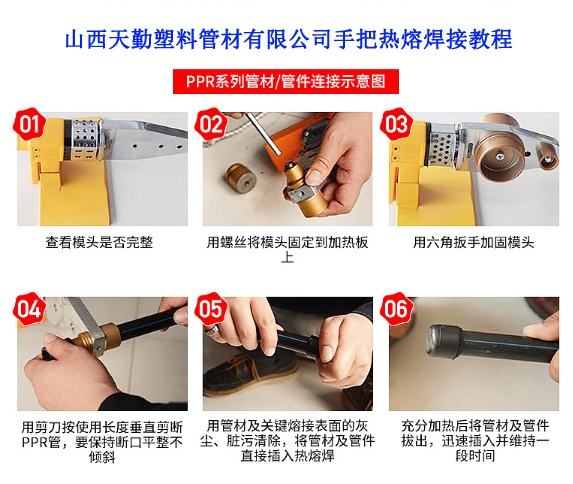 山西天勤塑料管材有限公司手把热熔焊接教程

PPR系列管材/管件连接示意图

01

查看模头是否完整

02

用螺丝将模头固定到加热板上

03

用六角扳手加固模头

04

用剪刀按使用长度垂直剪断PPR管，要保持断口平整不倾斜

05

用管材及关键熔接表面的灰尘、脏污清除，将管材及管件直接插入热熔焊

06

充分加热后将管材及管件拔出，迅速插入并维持一段时间